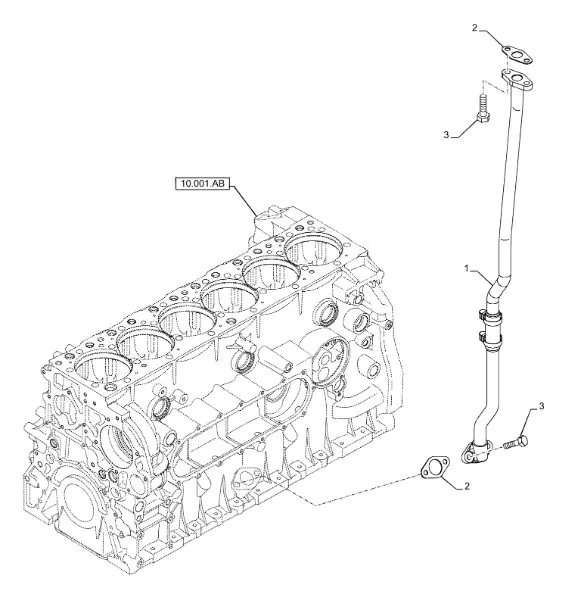 2

3

10.001.AB

1

3

2